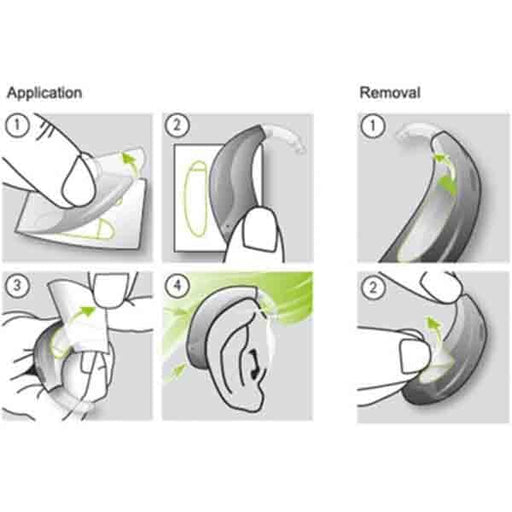 Application

1

2

3

4

Removal

1

2